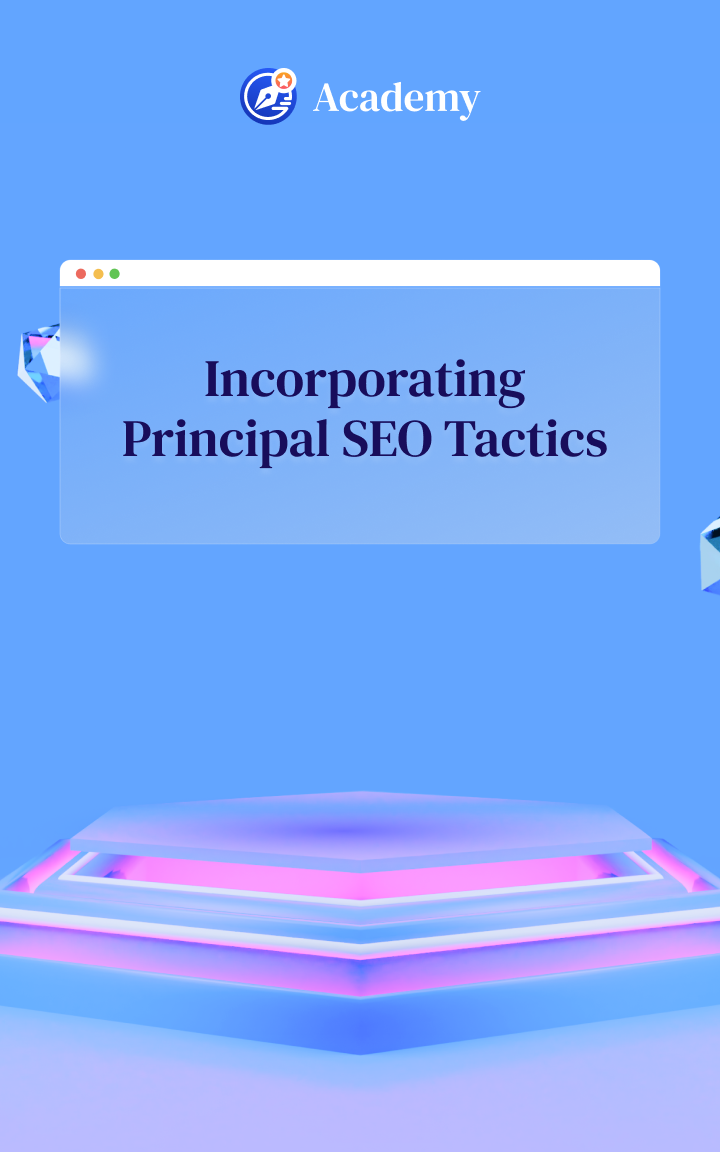 Academy

Incorporating Principal SEO Tactics