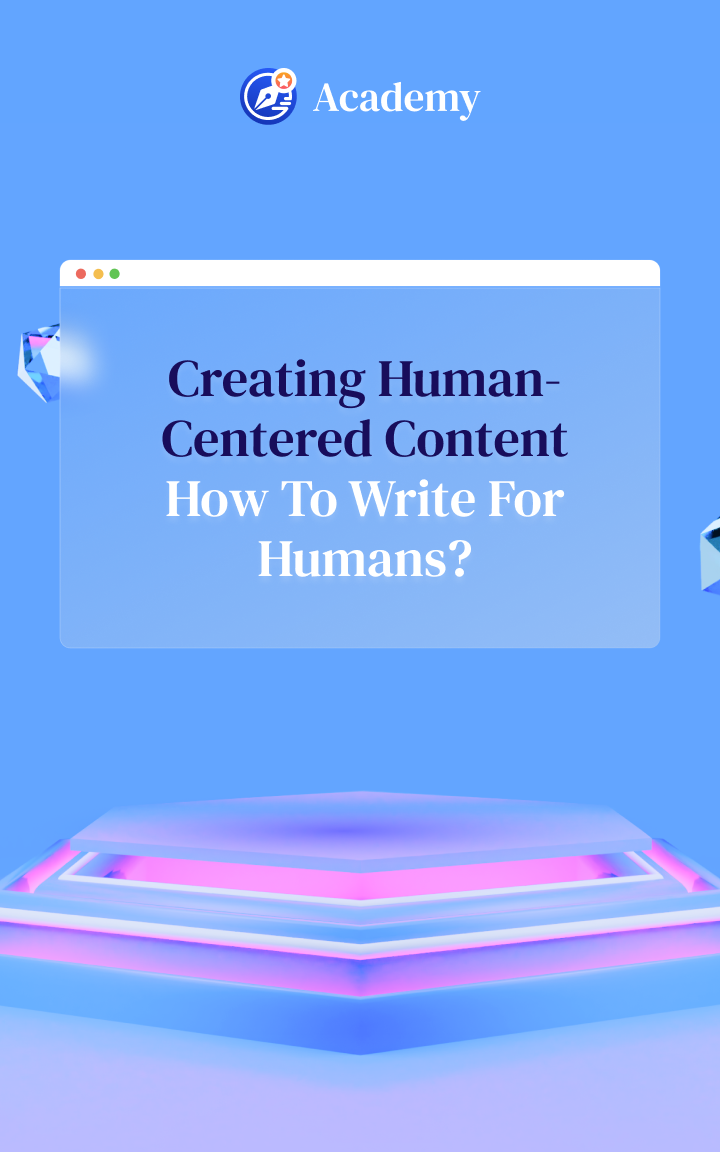 Academy

Creating Human-Centered Content How To Write For Humans?