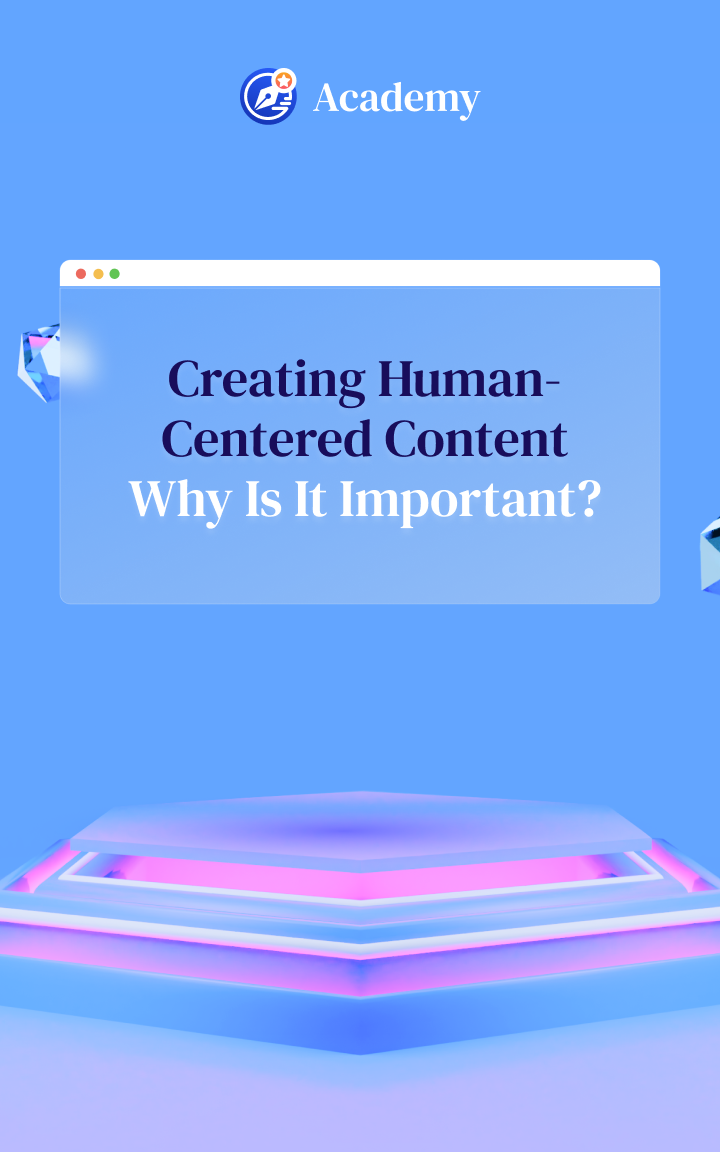 Academy

Creating Human-Centered Content
Why Is It Important?