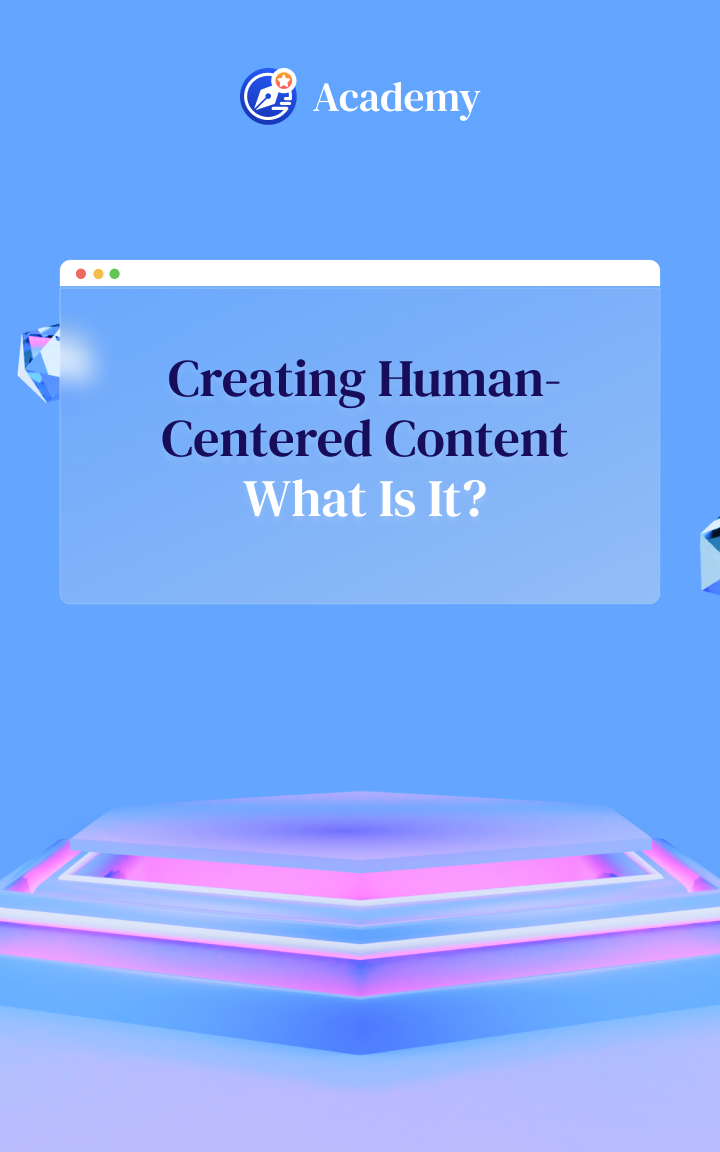 Academy

Creating Human-Centered Content
What Is It?