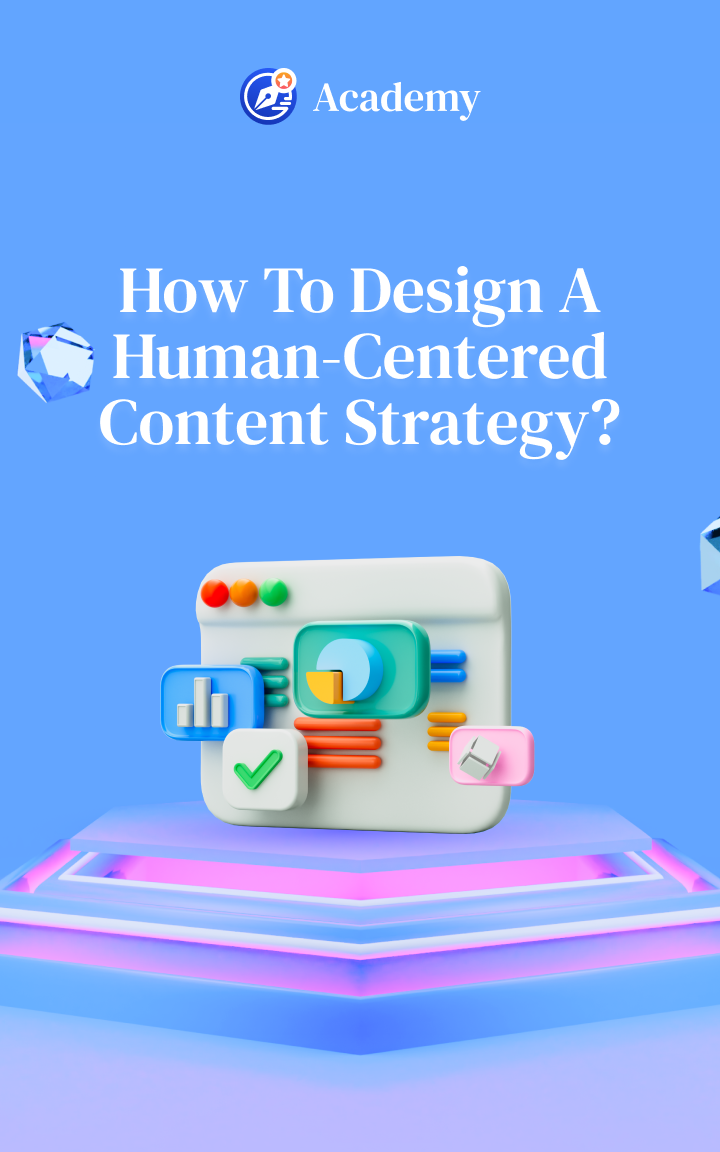 Academy

How To Design A Human-Centered Content Strategy?