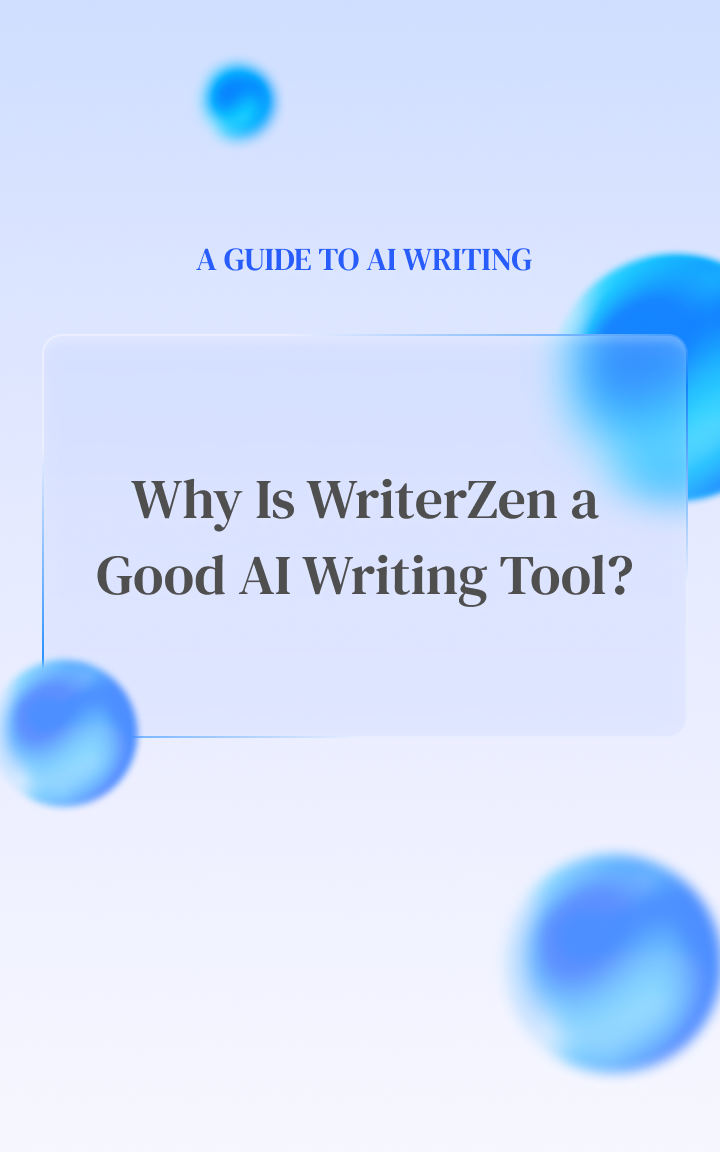 A GUIDE TO AI WRITING

Why Is WriterZen a Good AI Writing Tool?