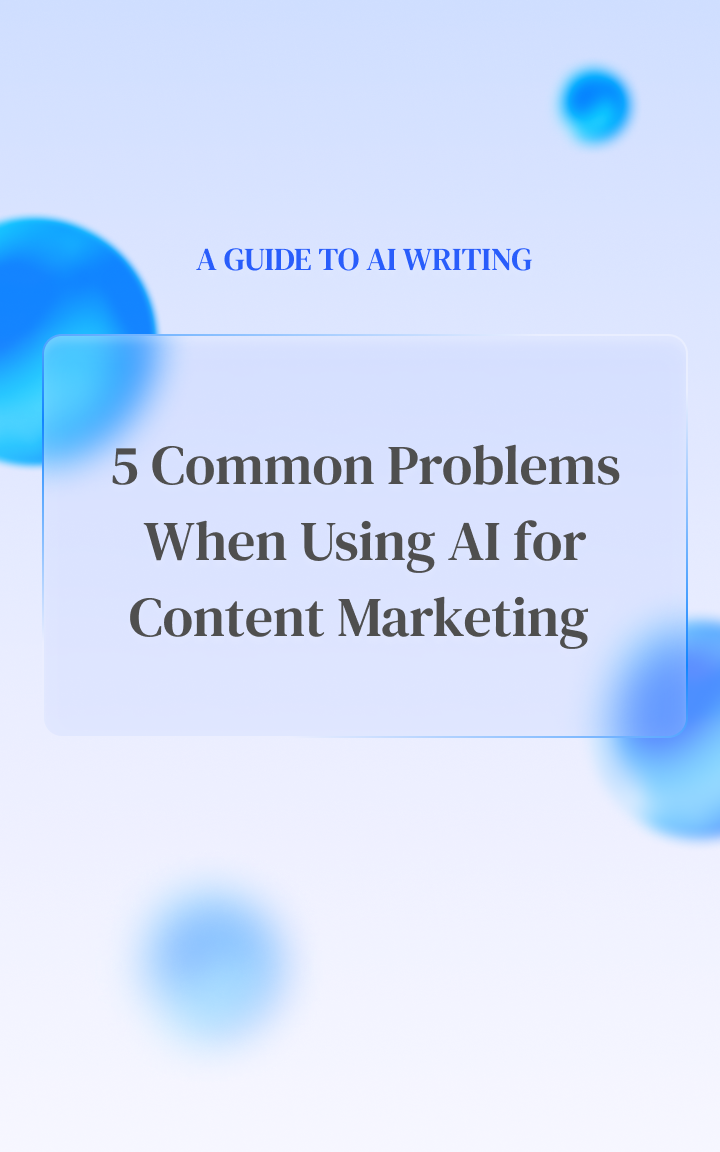 A GUIDE TO AI WRITING

5 Common Problems When Using AI for Content Marketing