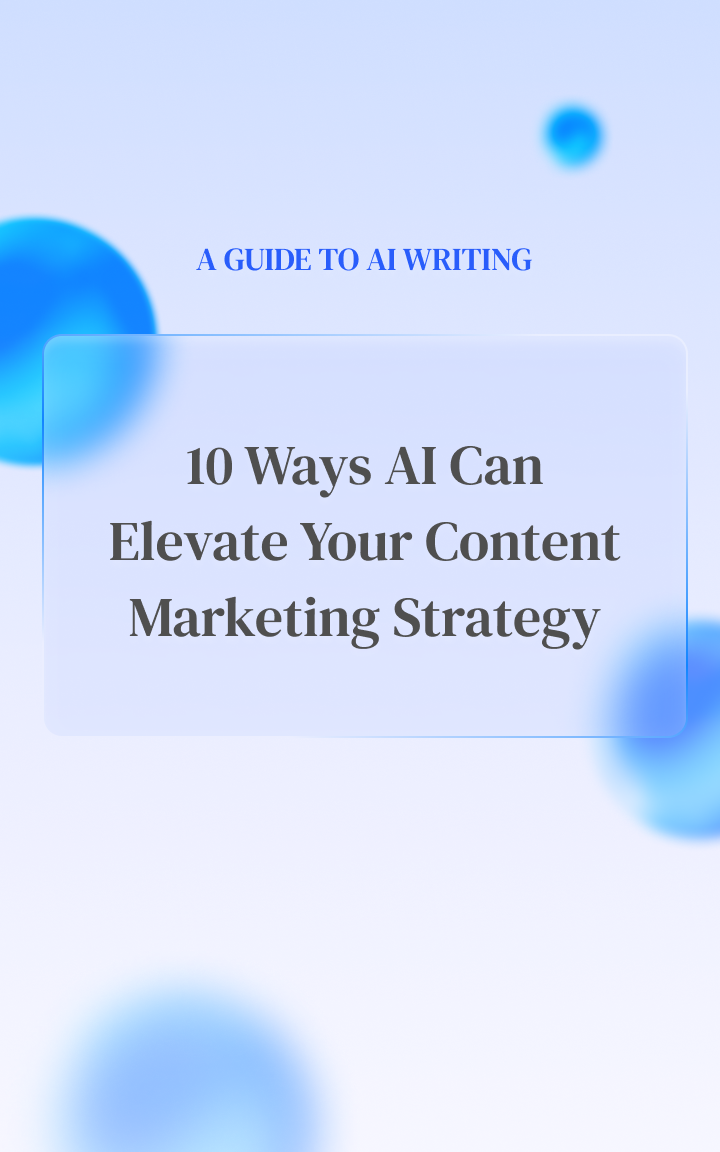 A GUIDE TO AI WRITING

10 Ways AI Can Elevate Your Content Marketing Strategy