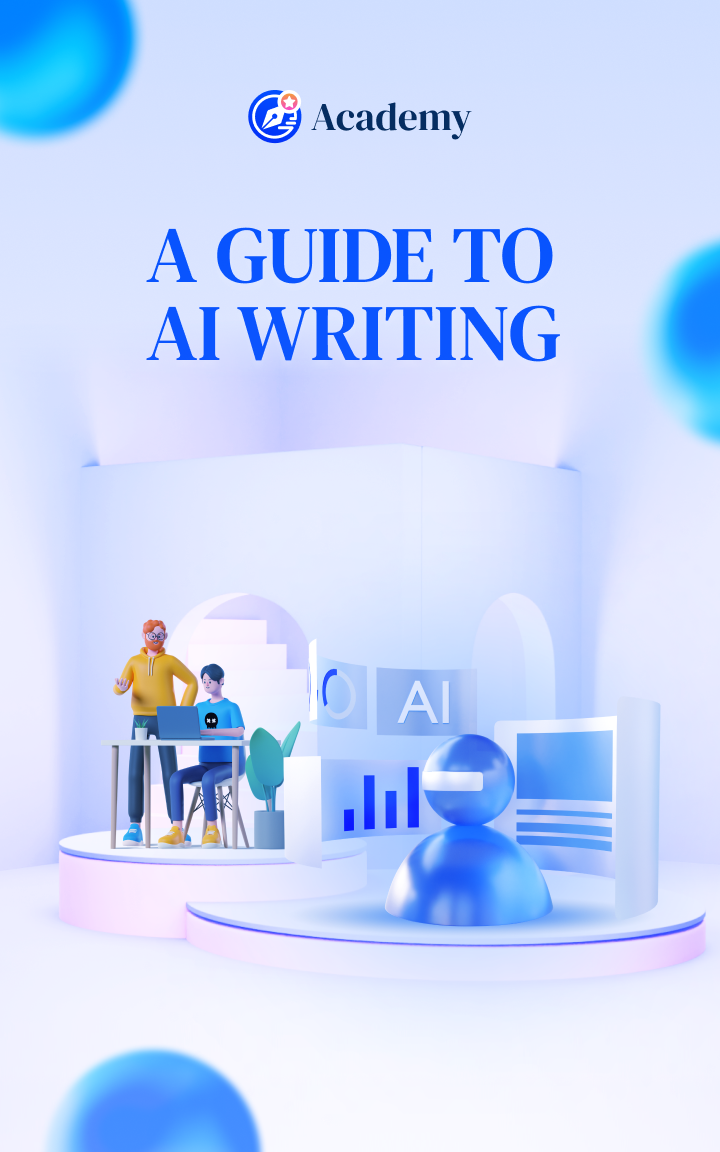 Academy

A GUIDE TO AI WRITING

AI